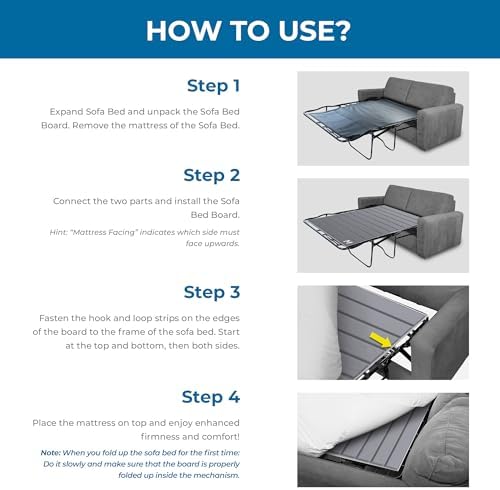 HOW TO USE?

Step 1

Expand Sofa Bed and unpack the Sofa Bed Board. Remove the mattress of the Sofa Bed.

Step 2

Connect the two parts and install the Sofa Bed Board.

Hint: "Mattress Facing" indicates which side must face upwards.

Step 3

Fasten the hook and loop strips on the edges of the board to the frame of the sofa bed. Start at the top and bottom, then both sides.

Step 4

Place the mattress on top and enjoy enhanced firmness and comfort!

Note: When you fold up the sofa bed for the first time: Do it slowly and make sure that the board is properly folded up inside the mechanism.