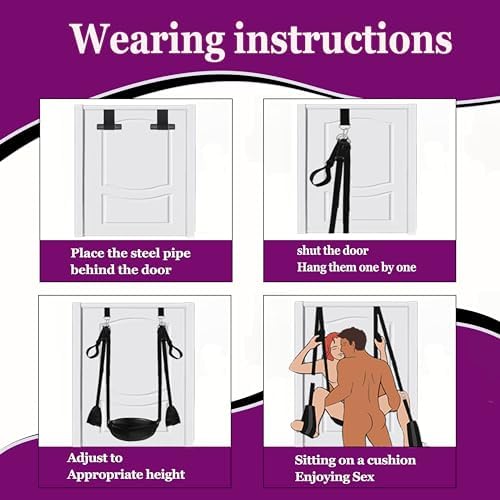 Wearing instructions

Place the steel pipe behind the door

shut the door
Hang them one by one

Adjust to
Appropriate height

Sitting on a cushion
Enjoying Sex