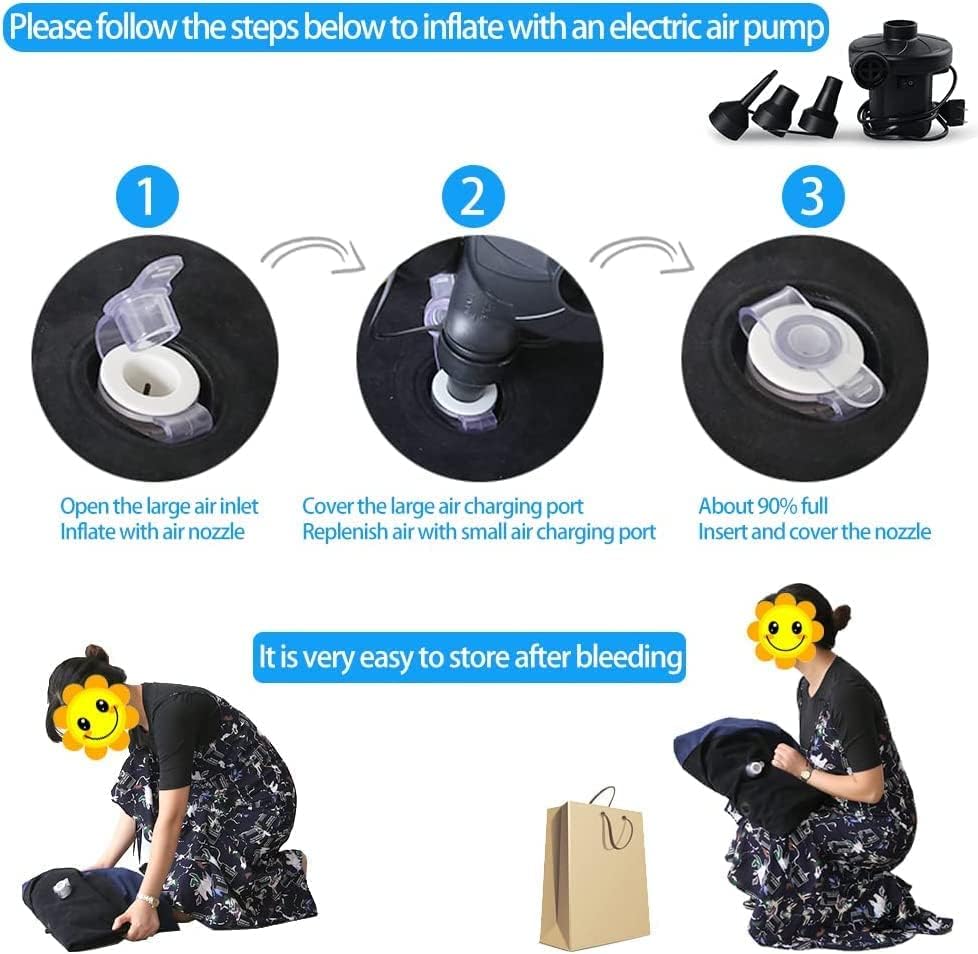 Please follow the steps below to inflate with an electric air pump

1

2

3

Open the large air inlet
Inflate with air nozzle

Cover the large air charging port
Replenish air with small air charging port

About 90% full
Insert and cover the nozzle

It is very easy to store after bleeding