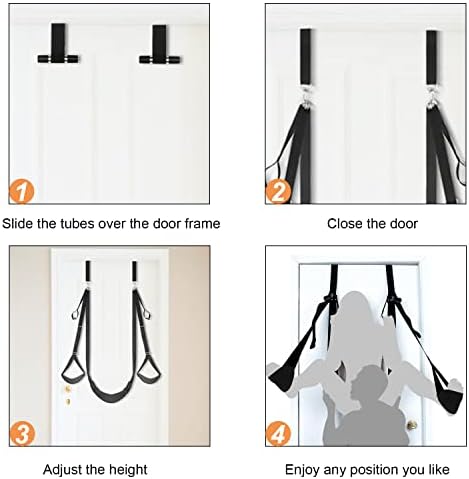 1

Slide the tubes over the door frame

2

Close the door

3

Adjust the height

4

Enjoy any position you like