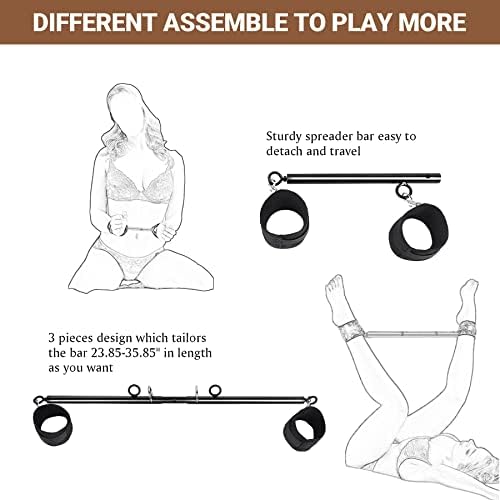 DIFFERENT ASSEMBLE TO PLAY MORE

Sturdy spreader bar easy to detach and travel

3 pieces design which tailors the bar 23.85-35.85" in length as you want