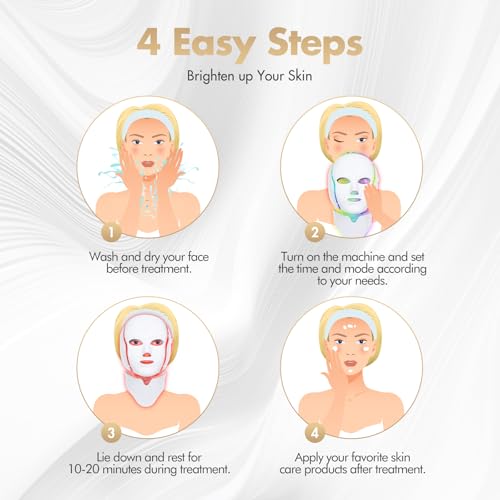 4 Easy Steps

Brighten up Your Skin

1

Wash and dry your face before treatment.

2

Turn on the machine and set the time and mode according to your needs.

3

Lie down and rest for 10-20 minutes during treatment.

4

Apply your favorite skin care products after treatment.