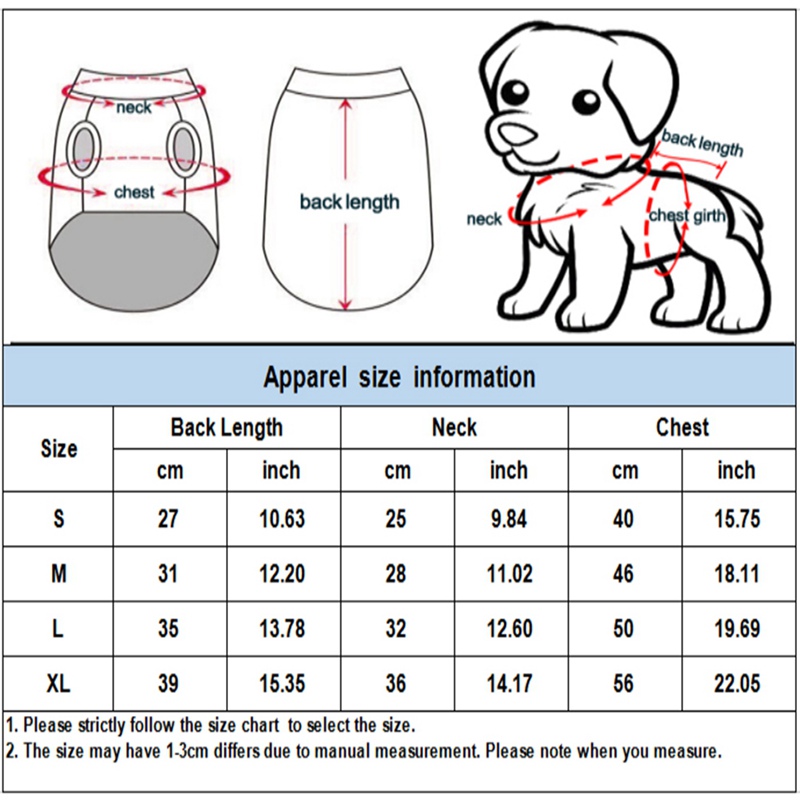 neck
chest
back length
back length
neck
chest girth

Apparel size information

| Size | Back Length cm | Back Length inch | Neck cm | Neck inch | Chest cm | Chest inch |
|---|---|---|---|---|---|---|
| S | 27 | 10.63 | 25 | 9.84 | 40 | 15.75 |
| M | 31 | 12.20 | 28 | 11.02 | 46 | 18.11 |
| L | 35 | 13.78 | 32 | 12.60 | 50 | 19.69 |
| XL | 39 | 15.35 | 36 | 14.17 | 56 | 22.05 |

1. Please strictly follow the size chart to select the size.
2. The size may have 1-3cm differs due to manual measurement. Please note when you measure.