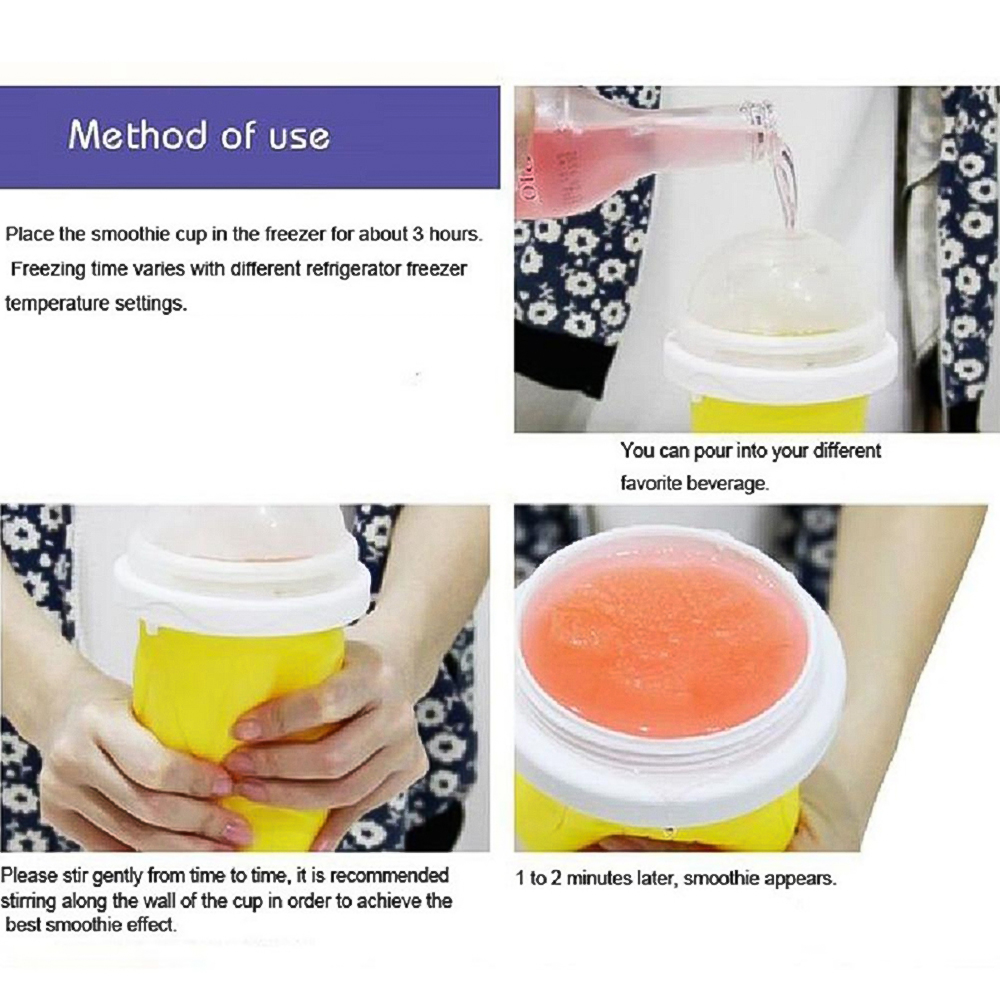 Method of use

Place the smoothie cup in the freezer for about 3 hours. Freezing time varies with different refrigerator freezer temperature settings.

You can pour into your different favorite beverage.

Please stir gently from time to time, it is recommended stirring along the wall of the cup in order to achieve the best smoothie effect.

1 to 2 minutes later, smoothie appears.