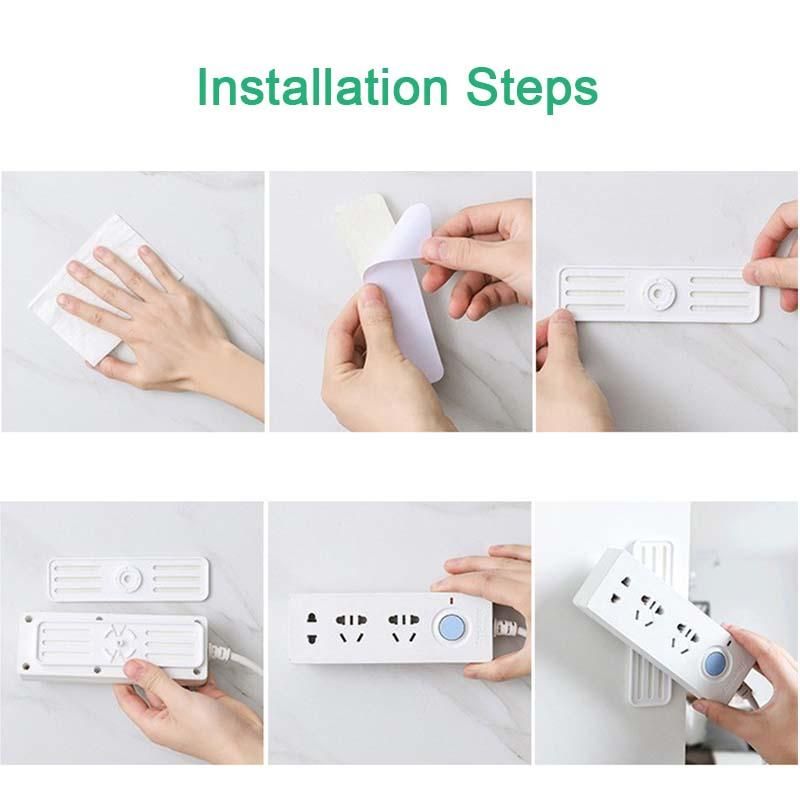 Installation Steps