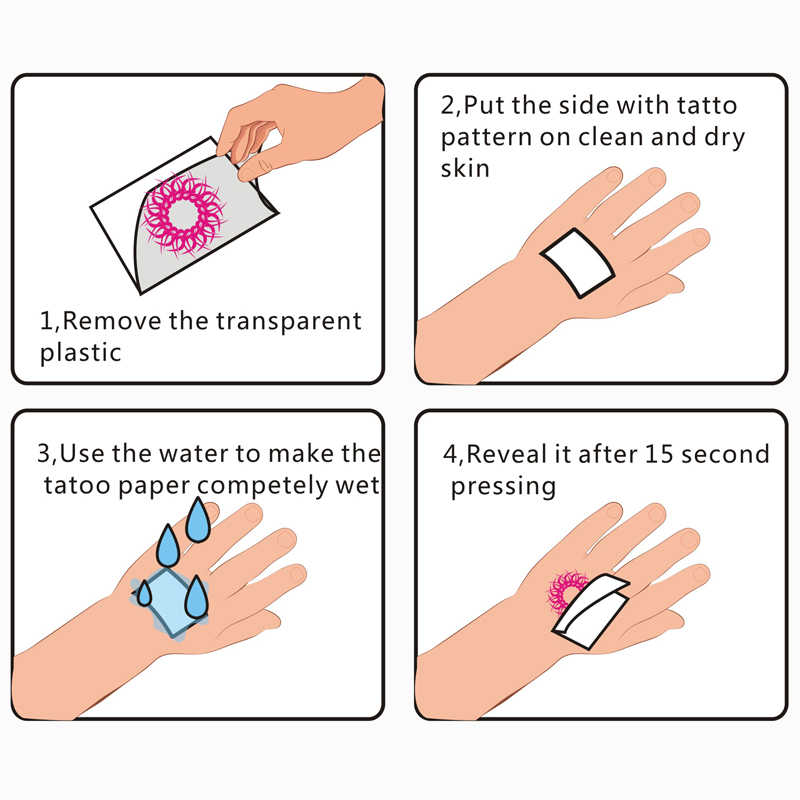 1,Remove the transparent plastic

2,Put the side with tatto pattern on clean and dry skin

3,Use the water to make the tatoo paper competely wet

4,Reveal it after 15 second pressing