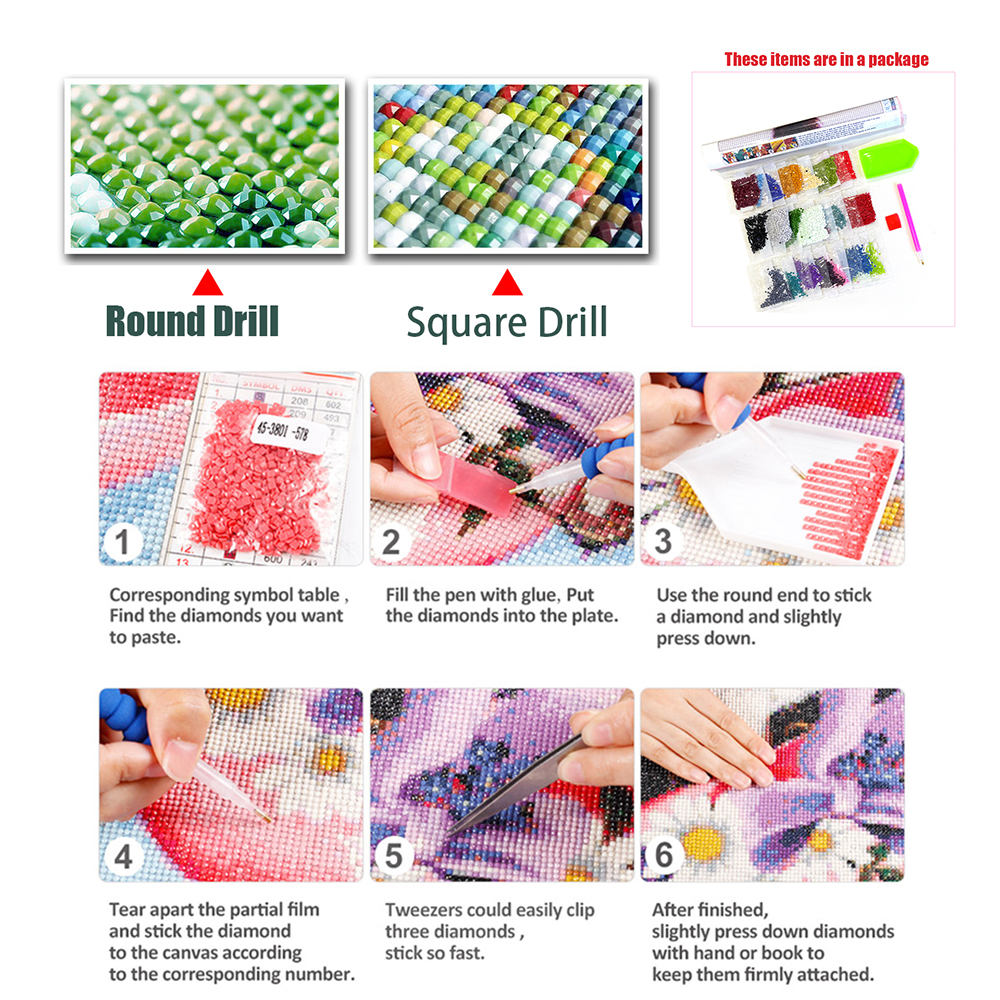 These items are in a package

Round Drill

Square Drill

SYMBOL DMS QTY
208 602
209 493
45-3801 -578
13 600 241

1

Corresponding symbol table , Find the diamonds you want to paste.

2

Fill the pen with glue, Put the diamonds into the plate.

3

Use the round end to stick a diamond and slightly press down.

4

Tear apart the partial film and stick the diamond to the canvas according to the corresponding number.

5

Tweezers could easily clip three diamonds , stick so fast.

6

After finished, slightly press down diamonds with hand or book to keep them firmly attached.