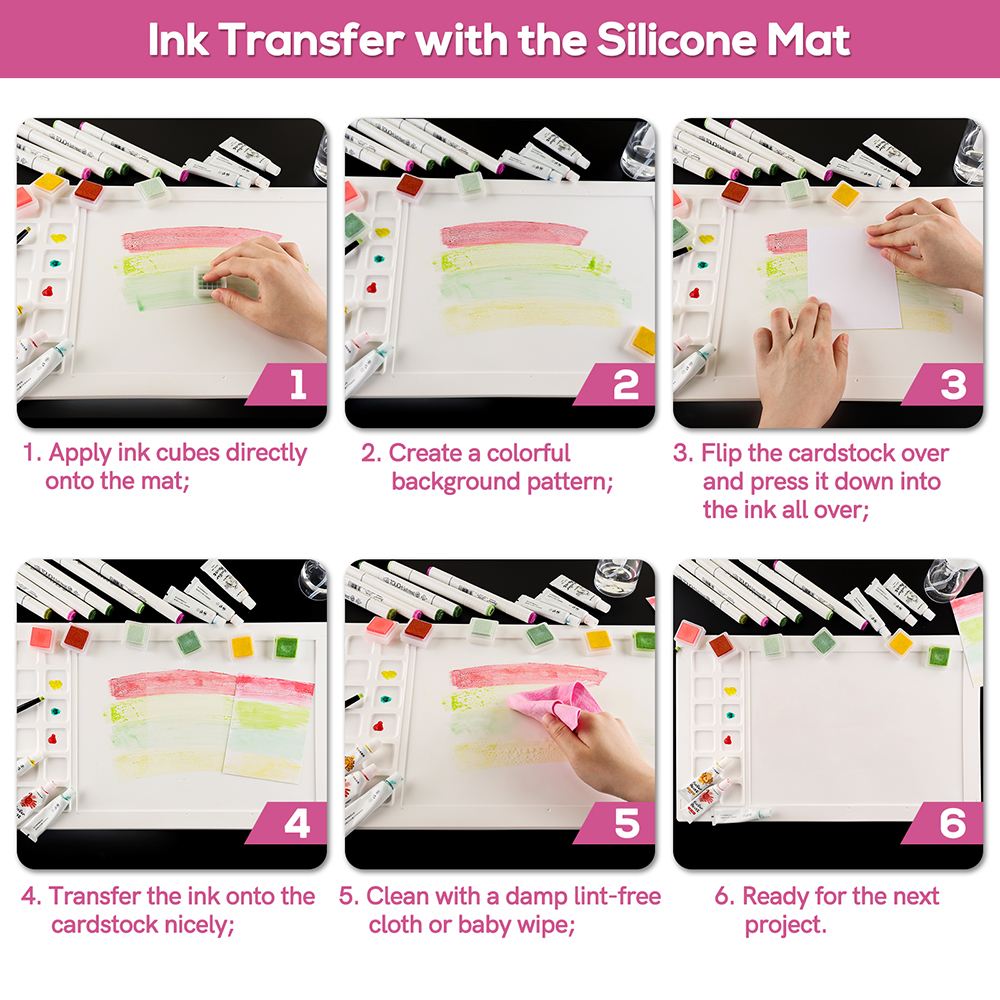 Ink Transfer with the Silicone Mat

1

1. Apply ink cubes directly onto the mat;

2

2. Create a colorful background pattern;

3

3. Flip the cardstock over and press it down into the ink all over;

4

4. Transfer the ink onto the cardstock nicely;

5

5. Clean with a damp lint-free cloth or baby wipe;

6

6. Ready for the next project.